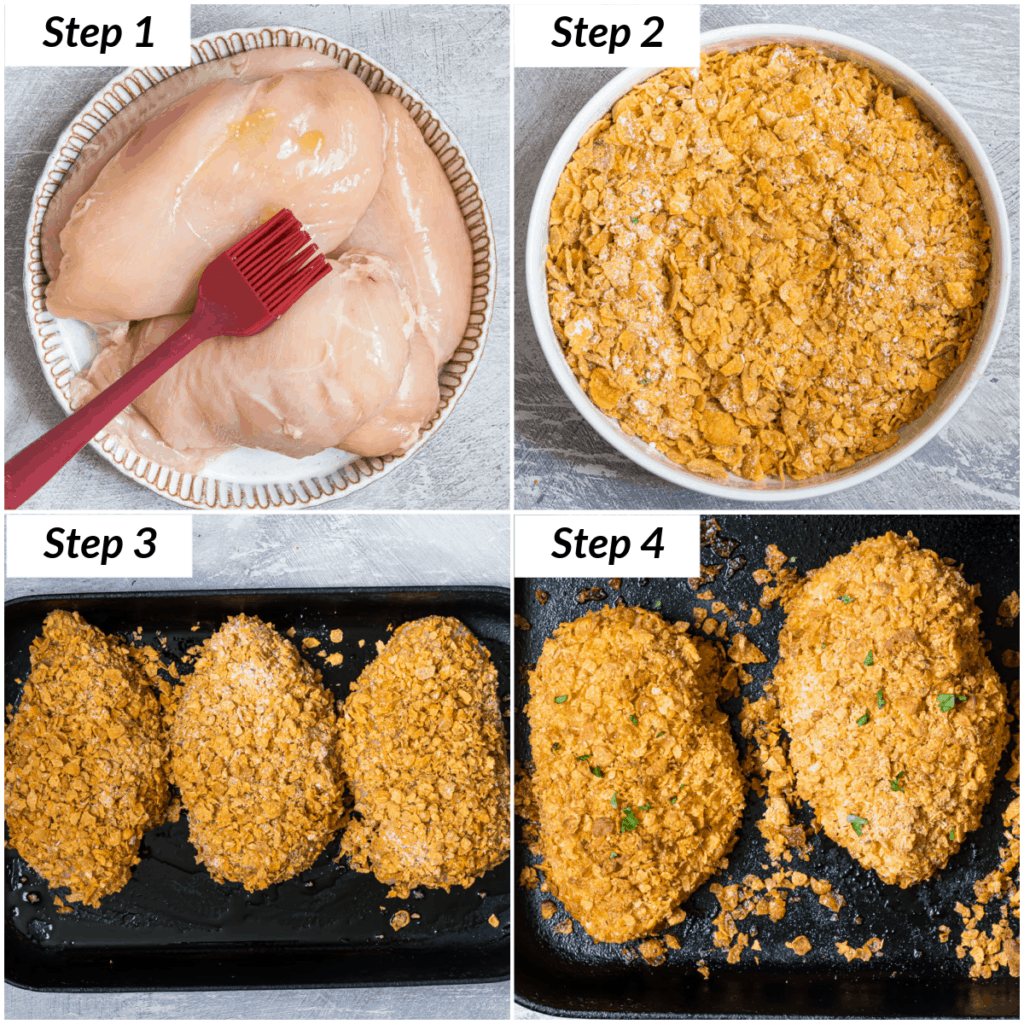 Step 1

Step 2

Step 3

Step 4